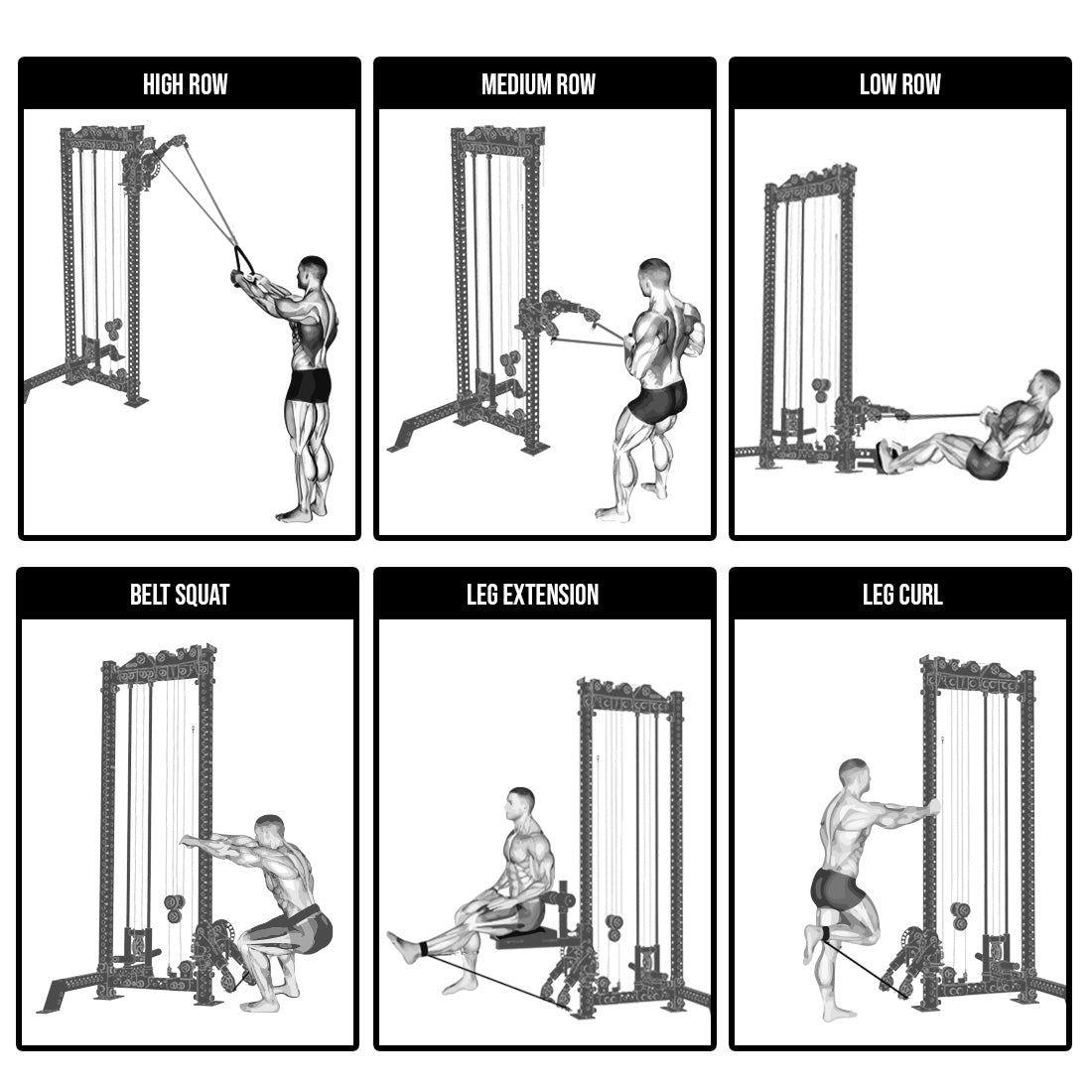 HIGH ROW

MEDIUM ROW

LOW ROW

BELT SQUAT

LEG EXTENSION

LEG CURL