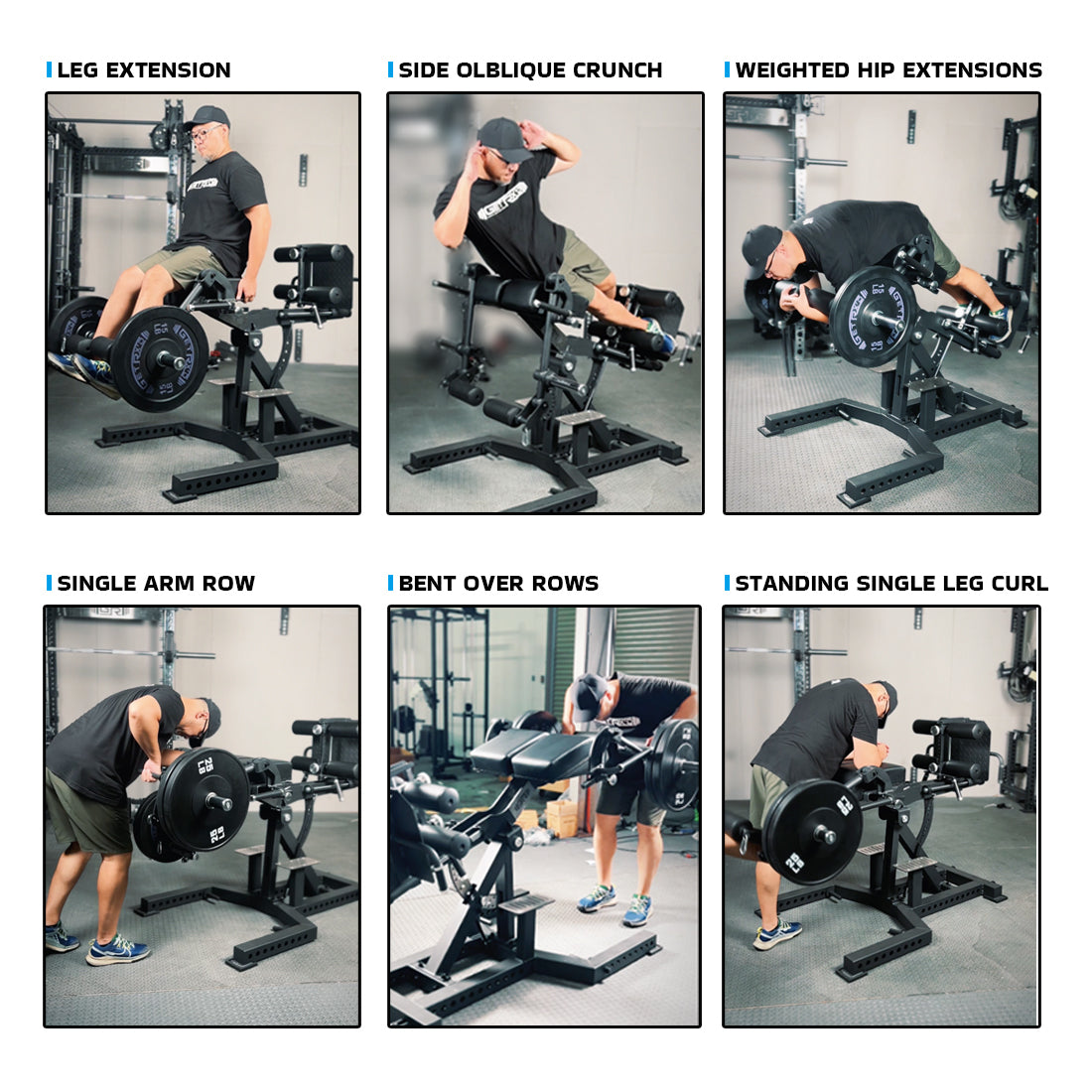 LEG EXTENSION

SIDE OLBLIQUE CRUNCH

WEIGHTED HIP EXTENSIONS

SINGLE ARM ROW

BENT OVER ROWS

STANDING SINGLE LEG CURL